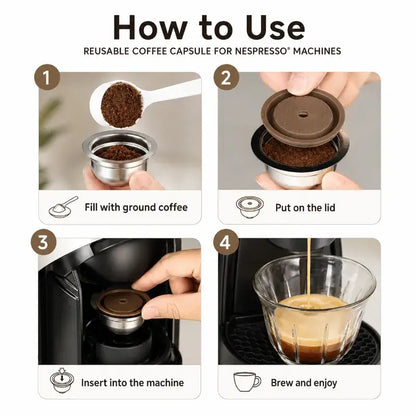 How to Use

REUSABLE COFFEE CAPSULE FOR NESPRESSO® MACHINES

1

Fill with ground coffee

2

Put on the lid

3

Insert into the machine

4

Brew and enjoy